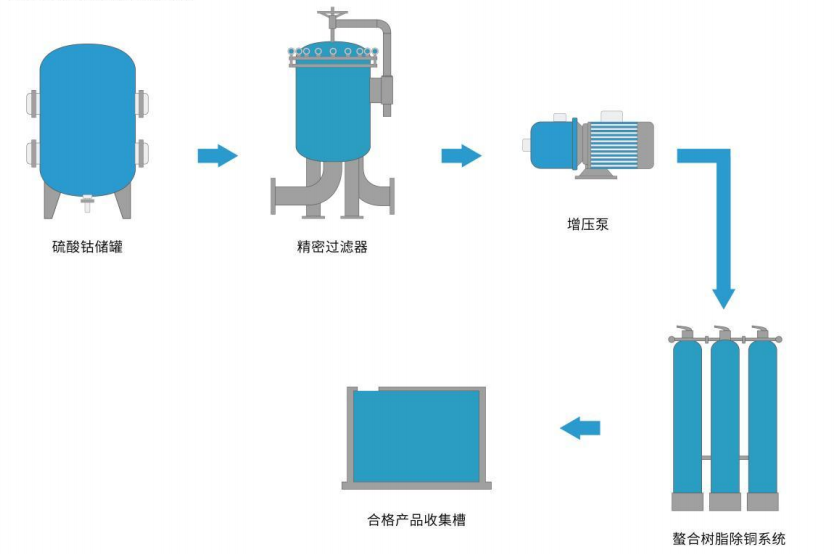 硫酸钴储罐

精密过滤器

增压泵

螯合树脂除铜系统

合格产品收集槽